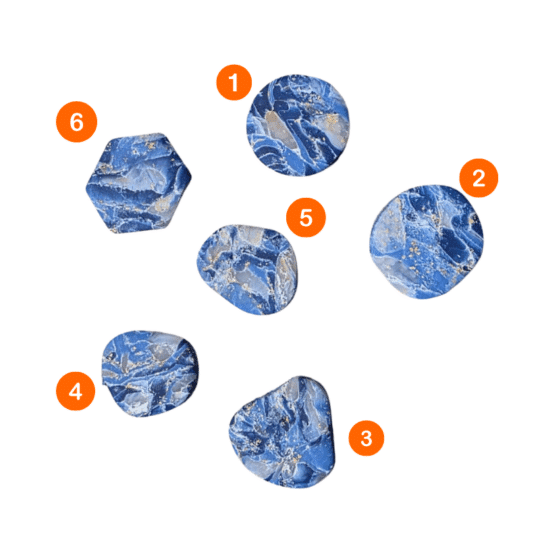 1

6

2

5

4

3